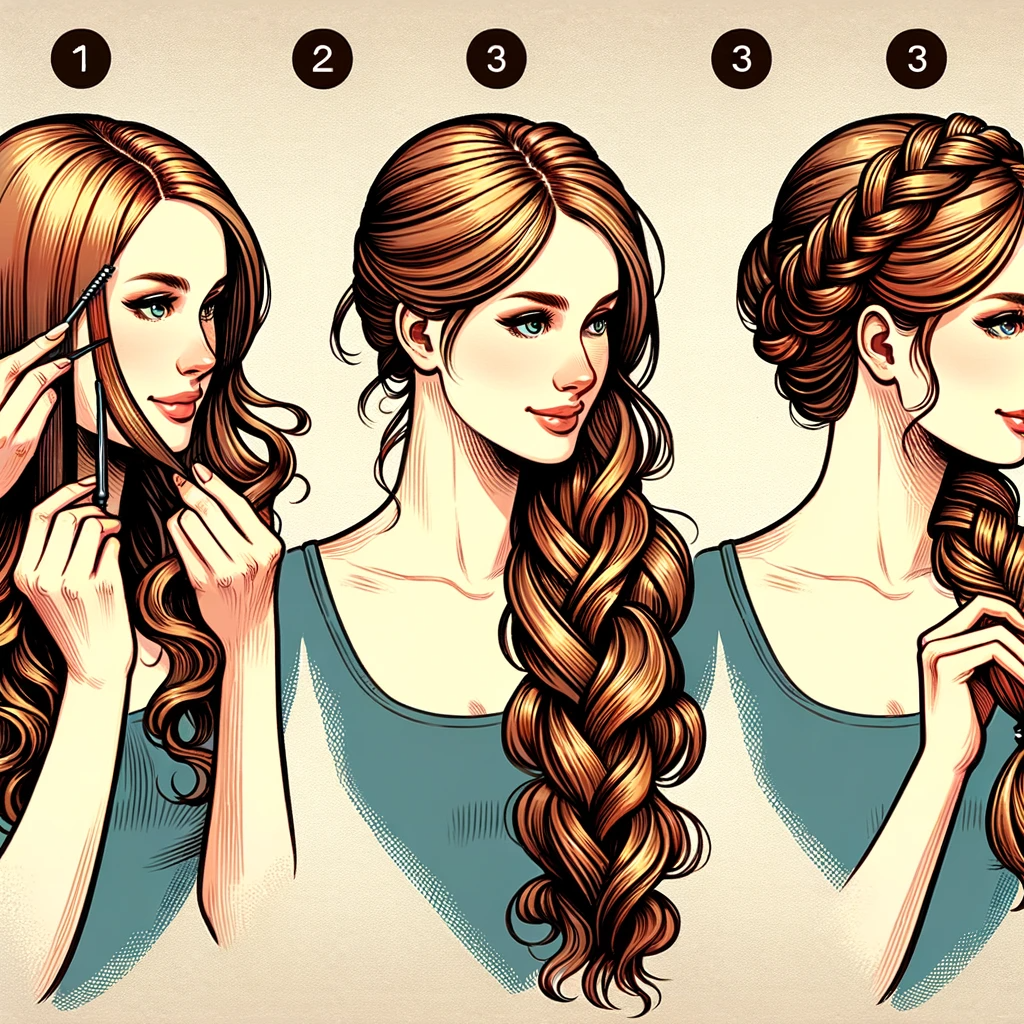 1 2 3 3 3